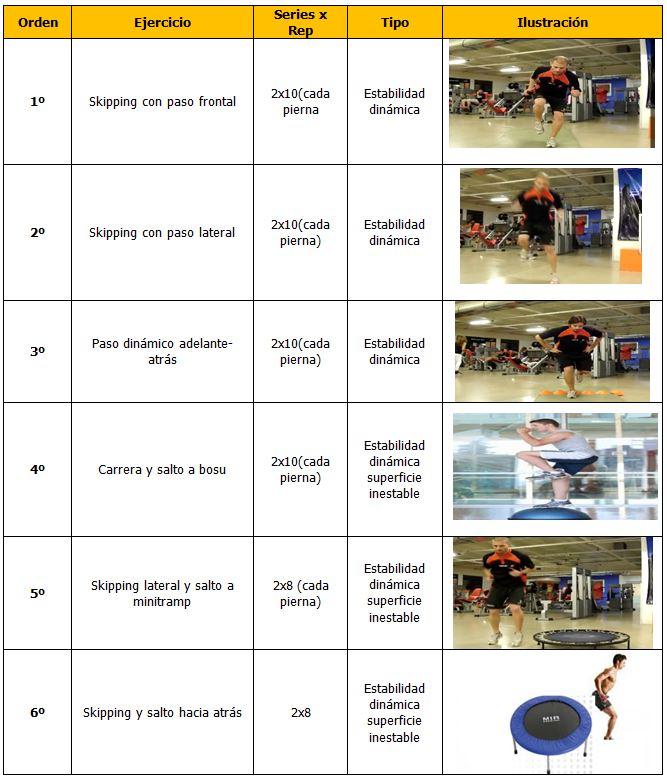 | Orden | Ejercicio | Series x Rep | Tipo | Ilustración |
|---|---|---|---|---|
| 1º | Skipping con paso frontal | 2x10(cada pierna | Estabilidad dinámica | |
| 2º | Skipping con paso lateral | 2x10(cada pierna) | Estabilidad dinámica | |
| 3º | Paso dinámico adelante-atrás | 2x10(cada pierna) | Estabilidad dinámica | |
| 4º | Carrera y salto a bosu | 2x10(cada pierna) | Estabilidad dinámica superficie inestable | |
| 5º | Skipping lateral y salto a minitramp | 2x8 (cada pierna) | Estabilidad dinámica superficie inestable | |
| 6º | Skipping y salto hacia atrás | 2x8 | Estabilidad dinámica superficie inestable | MIR |