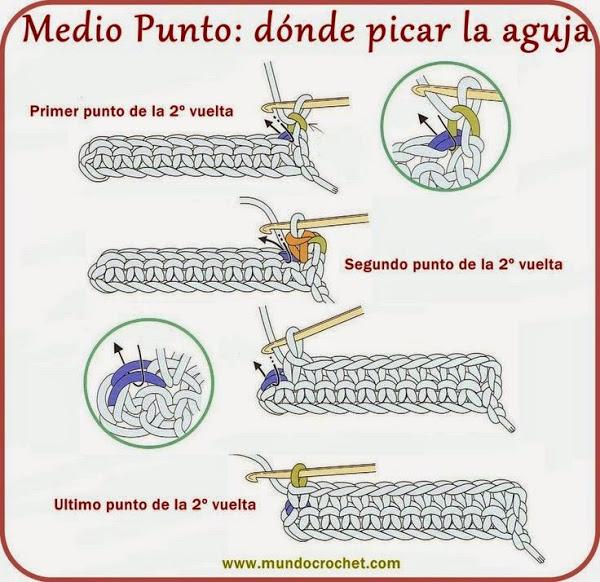 Medio Punto: dónde picar la aguja

Primer punto de la 2º vuelta

Segundo punto de la 2º vuelta

Ultimo punto de la 2º vuelta

www.mundocrochet.com