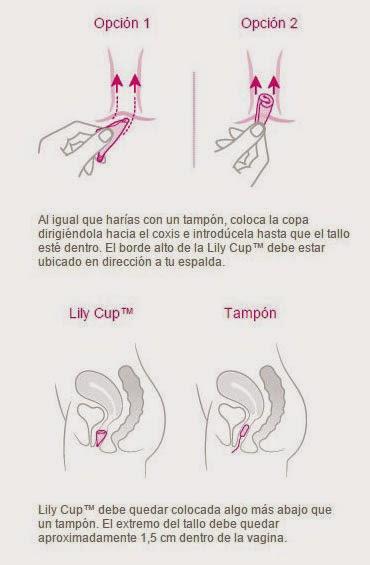 Opción 1

Opción 2

Al igual que harías con un tampón, coloca la copa dirigiéndola hacia el coxis e introdúcela hasta que el tallo esté dentro. El borde alto de la Lily Cup™ debe estar ubicado en dirección a tu espalda.

Lily Cup™

Tampón

Lily Cup™ debe quedar colocada algo más abajo que un tampón. El extremo del tallo debe quedar aproximadamente 1,5 cm dentro de la vagina.