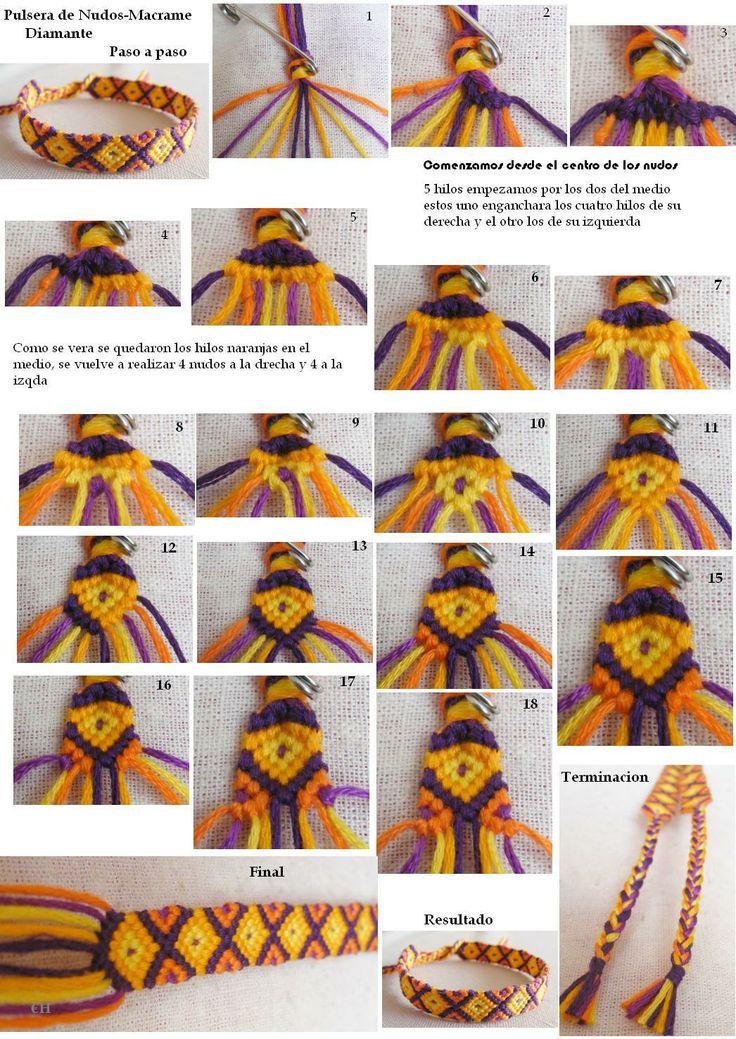 Pulsera de Nudos-Macrame Diamante

Paso a paso

1

2

3

Comenzamos desde el centro de los nudos

5 hilos empezamos por los dos del medio estos uno enganchara los cuatro hilos de su derecha y el otro los de su izquierda

4

5

6

7

Como se vera se quedaron los hilos naranjas en el medio, se vuelve a realizar 4 nudos a la drecha y 4 a la izqda

8

9

10

11

12

13

14

15

16

17

18

Terminacion

Final

Resultado

©H