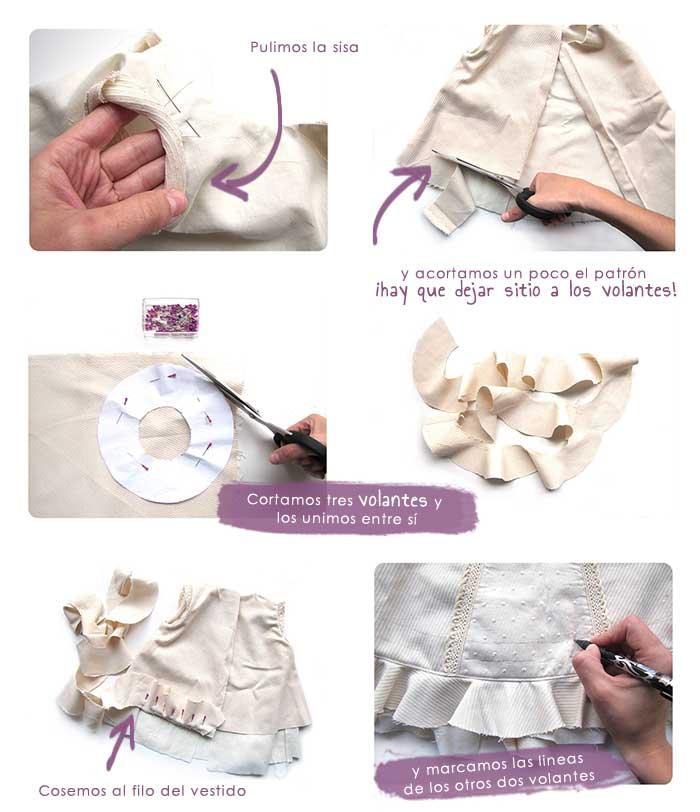 Pulimos la sisa

y acortamos un poco el patrón
¡hay que dejar sitio a los volantes!

Cortamos tres volantes y los unimos entre sí

Cosemos al filo del vestido

y marcamos las lineas de los otros dos volantes