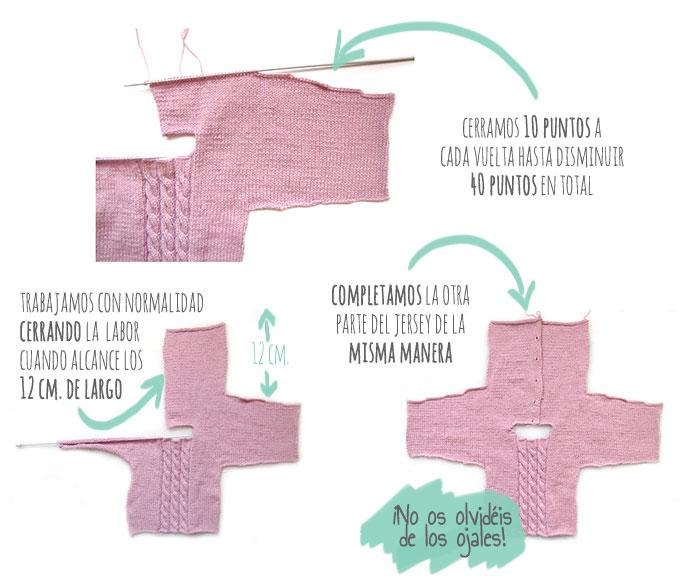 CERRAMOS 10 PUNTOS A CADA VUELTA HASTA DISMINUIR 40 PUNTOS EN TOTAL

TRABAJAMOS CON NORMALIDAD CERRANDO LA LABOR CUANDO ALCANCE LOS 12 CM. DE LARGO

12 CM.

COMPLETAMOS LA OTRA PARTE DEL JERSEY DE LA MISMA MANERA

¡No os olvidéis de los ojales!