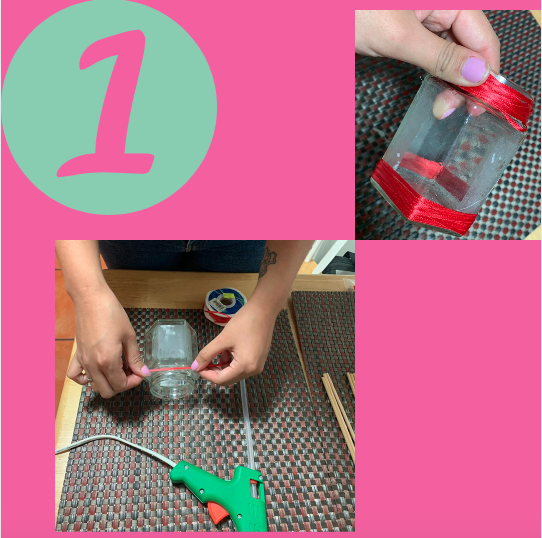 1