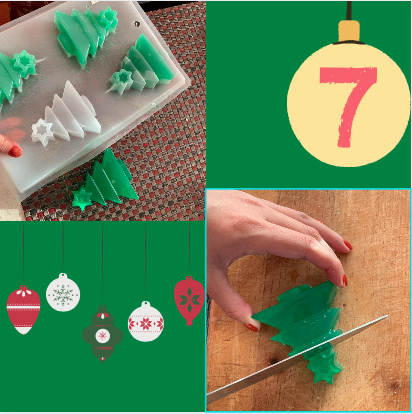 7