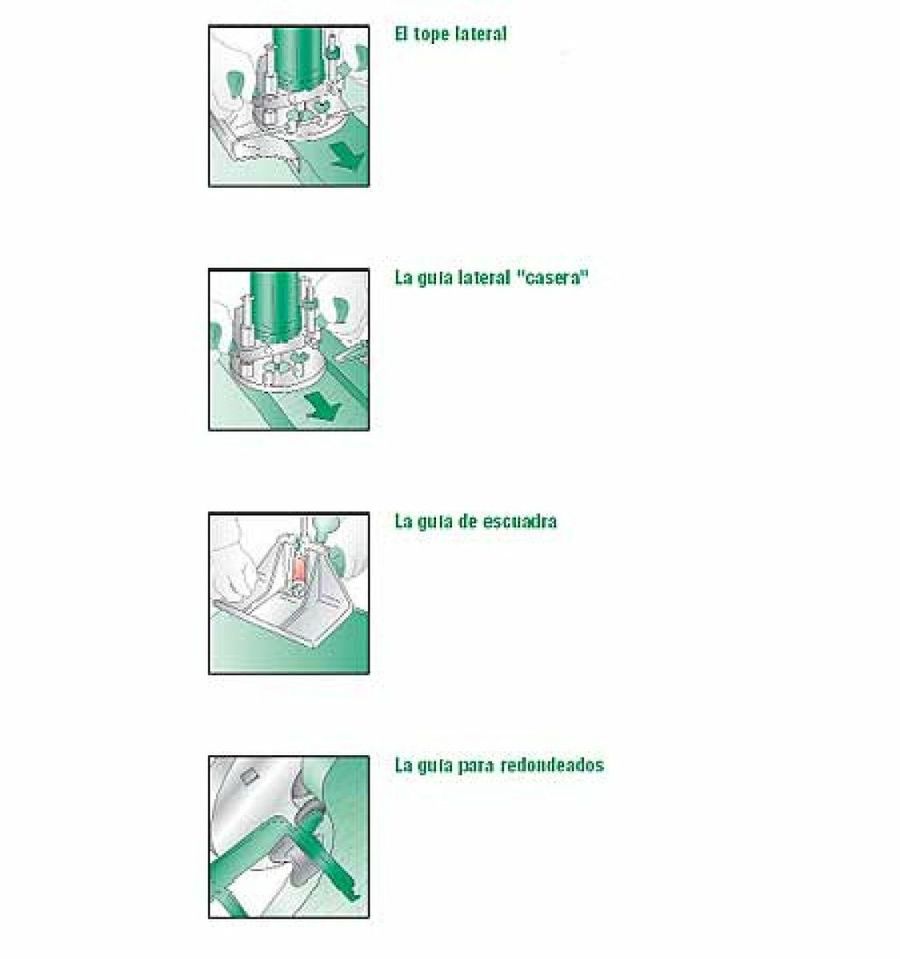 El tope lateral

La guía lateral "casera"

La guía de escuadra

La guía para redondeados