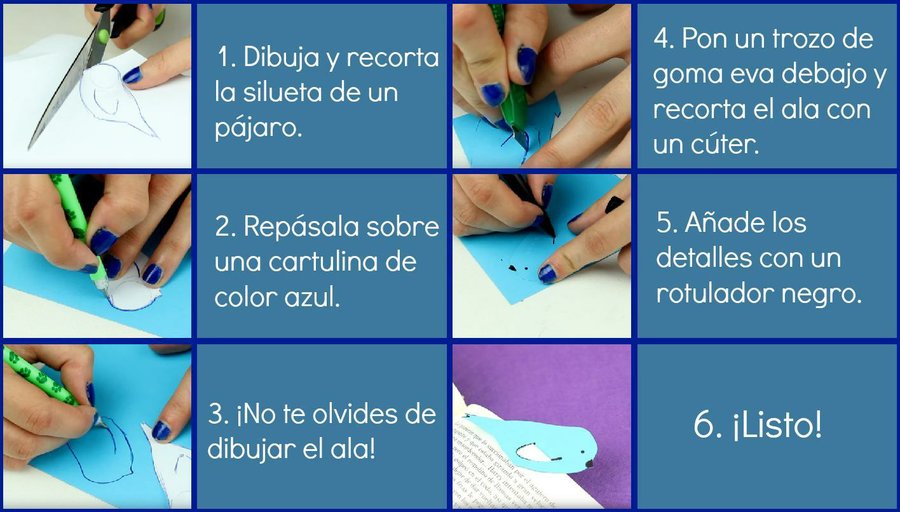 1. Dibuja y recorta la silueta de un pájaro.

2. Repásala sobre una cartulina de color azul.

3. ¡No te olvides de dibujar el ala!

4. Pon un trozo de goma eva debajo y recorta el ala con un cúter.

5. Añade los detalles con un rotulador negro.

6. ¡Listo!