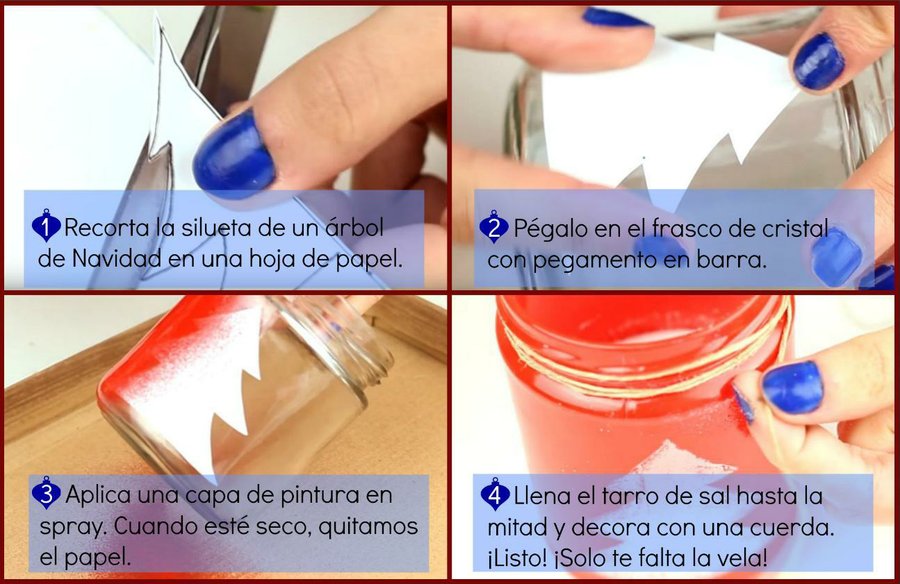 1 Recorta la silueta de un árbol de Navidad en una hoja de papel.

2 Pégalo en el frasco de cristal con pegamento en barra.

3 Aplica una capa de pintura en spray. Cuando esté seco, quitamos el papel.

4 Llena el tarro de sal hasta la mitad y decora con una cuerda. ¡Listo! ¡Solo te falta la vela!