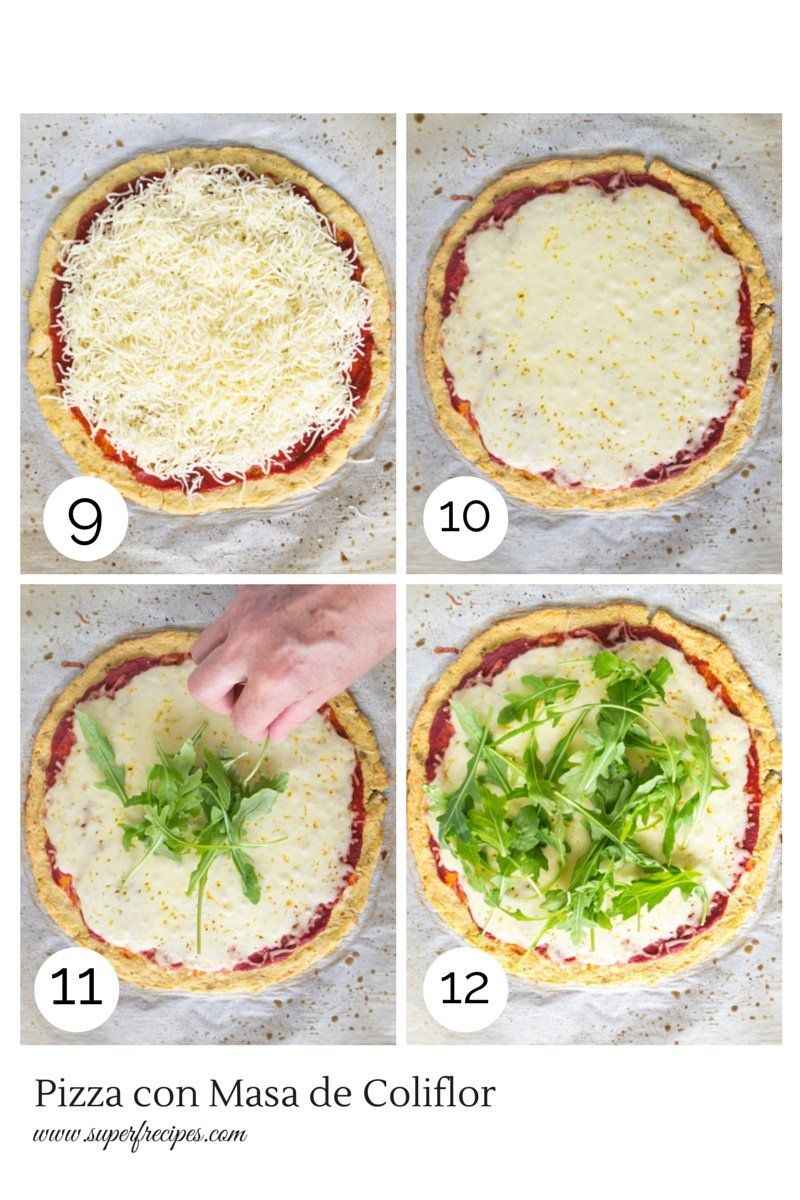 9

10

11

12

Pizza con Masa de Coliflor

www.superfrecipes.com