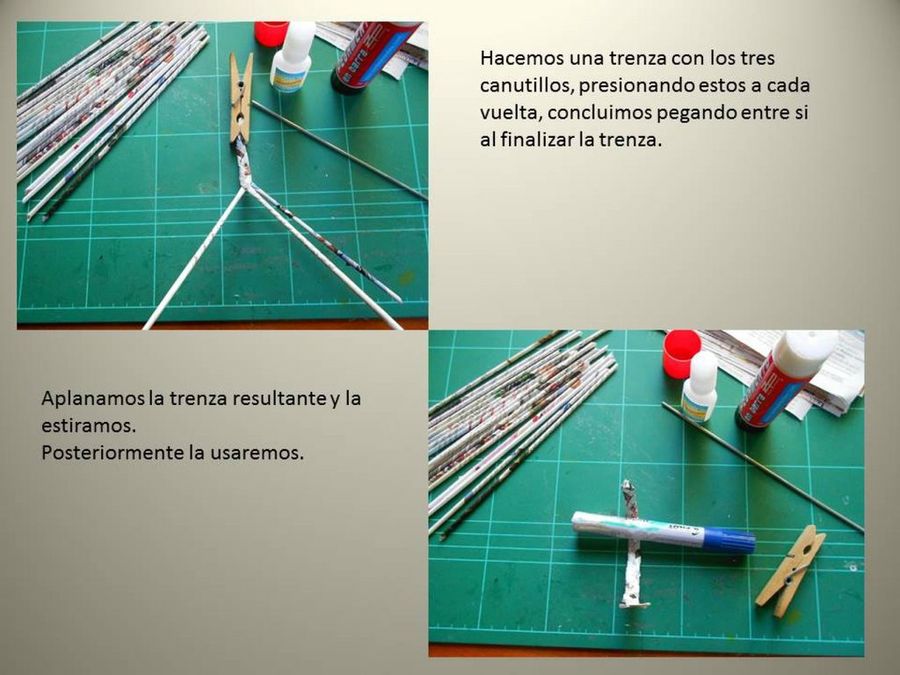 Hacemos una trenza con los tres canutillos, presionando estos a cada vuelta, concluimos pegando entre si al finalizar la trenza.

Aplanamos la trenza resultante y la estiramos.
Posteriormente la usaremos.