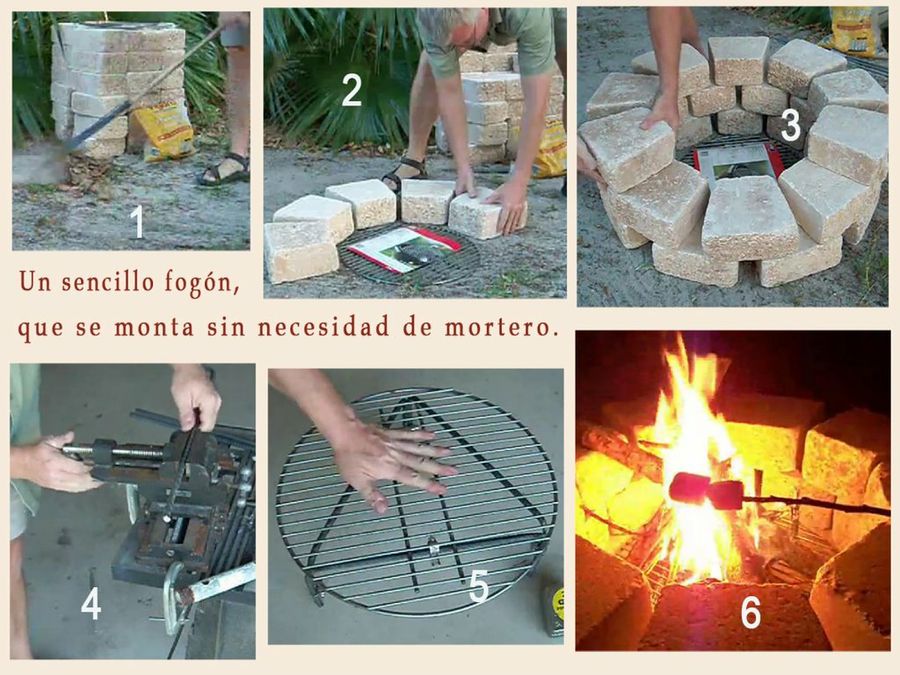 1

2

3

Un sencillo fogón,
que se monta sin necesidad de mortero.

4

5

6