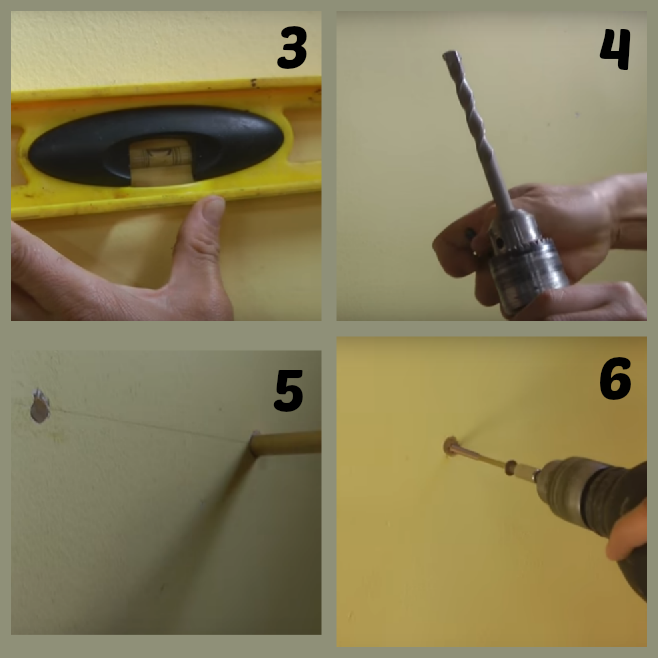 3

4

5

6