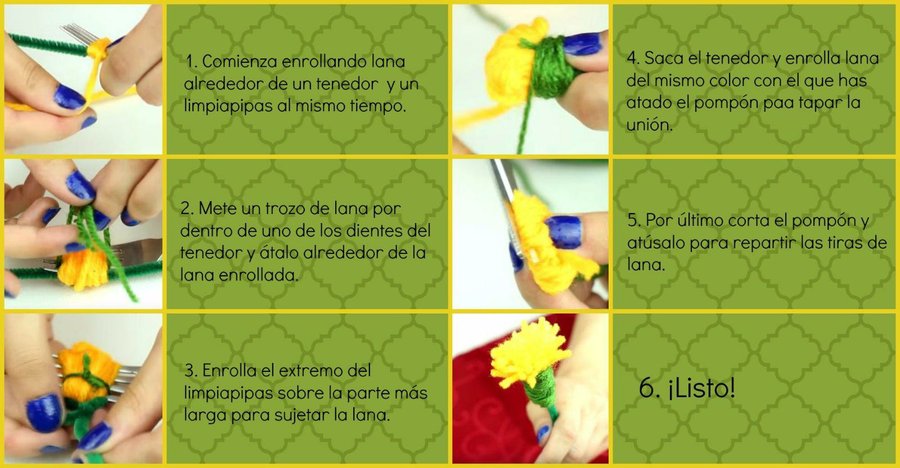 1. Comienza enrollando lana alrededor de un tenedor y un limpiapipas al mismo tiempo.

2. Mete un trozo de lana por dentro de uno de los dientes del tenedor y átalo alrededor de la lana enrollada.

3. Enrolla el extremo del limpiapipas sobre la parte más larga para sujetar la lana.

4. Saca el tenedor y enrolla lana del mismo color con el que has atado el pompón paa tapar la unión.

5. Por último corta el pompón y atúsalo para repartir las tiras de lana.

6. ¡Listo!