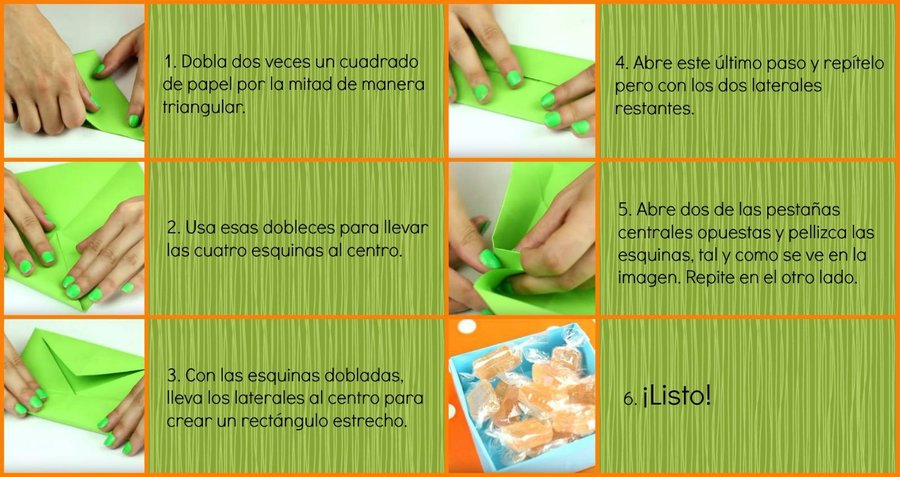 1. Dobla dos veces un cuadrado de papel por la mitad de manera triangular.

2. Usa esas dobleces para llevar las cuatro esquinas al centro.

3. Con las esquinas dobladas, lleva los laterales al centro para crear un rectángulo estrecho.

4. Abre este último paso y repítelo pero con los dos laterales restantes.

5. Abre dos de las pestañas centrales opuestas y pellizca las esquinas, tal y como se ve en la imagen. Repite en el otro lado.

6. ¡Listo!