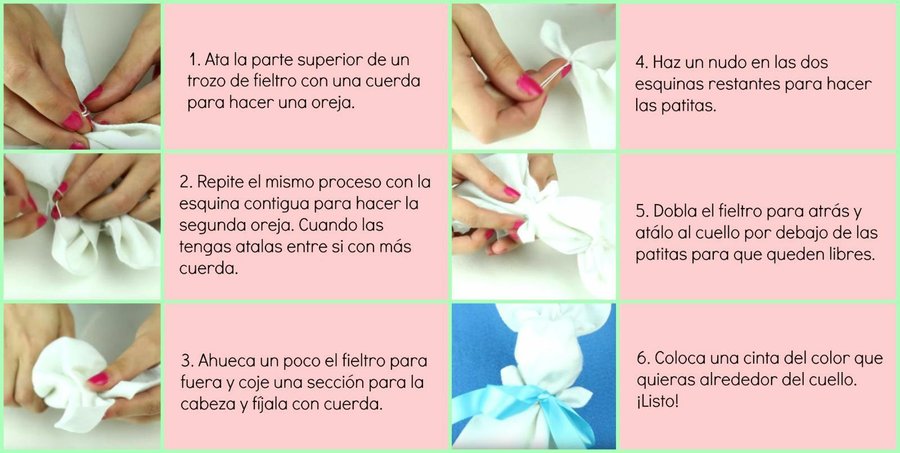 1. Ata la parte superior de un trozo de fieltro con una cuerda para hacer una oreja.

2. Repite el mismo proceso con la esquina contigua para hacer la segunda oreja. Cuando las tengas atalas entre si con más cuerda.

3. Ahueca un poco el fieltro para fuera y coje una sección para la cabeza y fíjala con cuerda.

4. Haz un nudo en las dos esquinas restantes para hacer las patitas.

5. Dobla el fieltro para atrás y atálo al cuello por debajo de las patitas para que queden libres.

6. Coloca una cinta del color que quieras alrededor del cuello. ¡Listo!