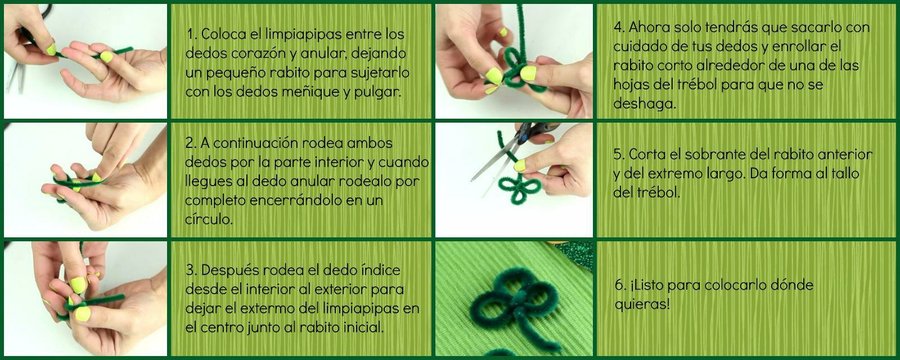 1. Coloca el limpiapipas entre los dedos corazón y anular, dejando un pequeño rabito para sujetarlo con los dedos meñique y pulgar.

2. A continuación rodea ambos dedos por la parte interior y cuando llegues al dedo anular rodealo por completo encerrándolo en un círculo.

3. Después rodea el dedo índice desde el interior al exterior para dejar el extermo del limpiapipas en el centro junto al rabito inicial.

4. Ahora solo tendrás que sacarlo con cuidado de tus dedos y enrollar el rabito corto alrededor de una de las hojas del trébol para que no se deshaga.

5. Corta el sobrante del rabito anterior y del extremo largo. Da forma al tallo del trébol.

6. ¡Listo para colocarlo dónde quieras!