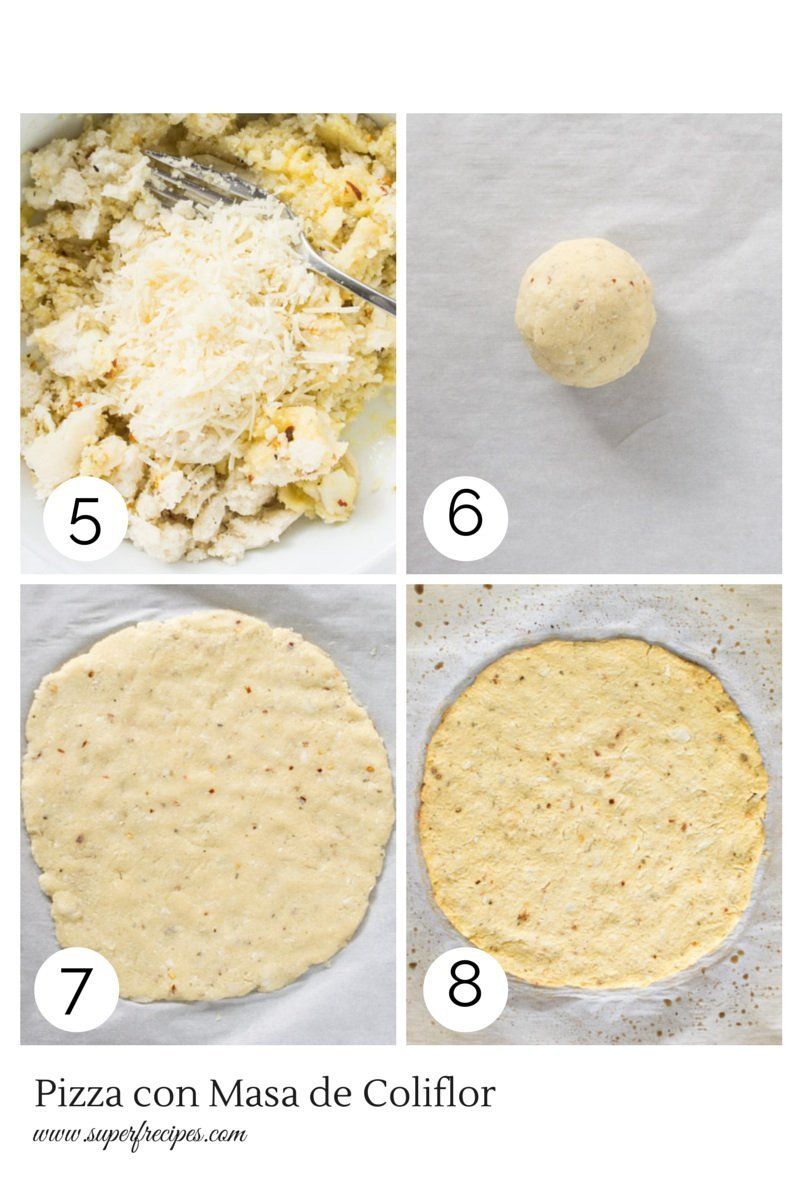 5

6

7

8

Pizza con Masa de Coliflor

www.superfrecipes.com