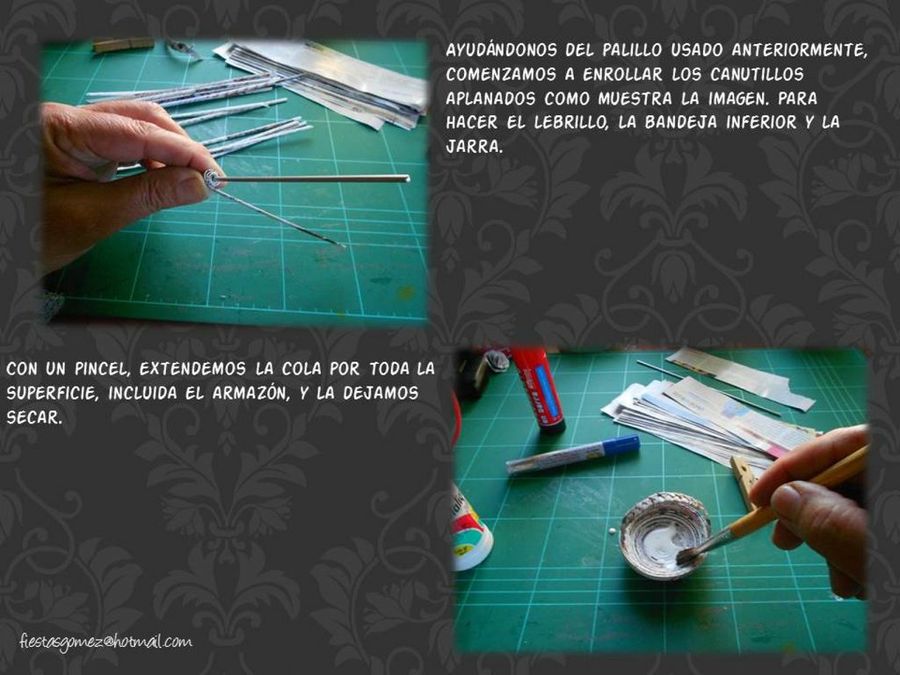 AYUDÁNDONOS DEL PALILLO USADO ANTERIORMENTE, COMENZAMOS A ENROLLAR LOS CANUTILLOS APLANADOS COMO MUESTRA LA IMAGEN. PARA HACER EL LEBRILLO, LA BANDEJA INFERIOR Y LA JARRA.

CON UN PINCEL, EXTENDEMOS LA COLA POR TODA LA SUPERFICIE, INCLUIDA EL ARMAZÓN, Y LA DEJAMOS SECAR.

fiestasgomez@hotmail.com