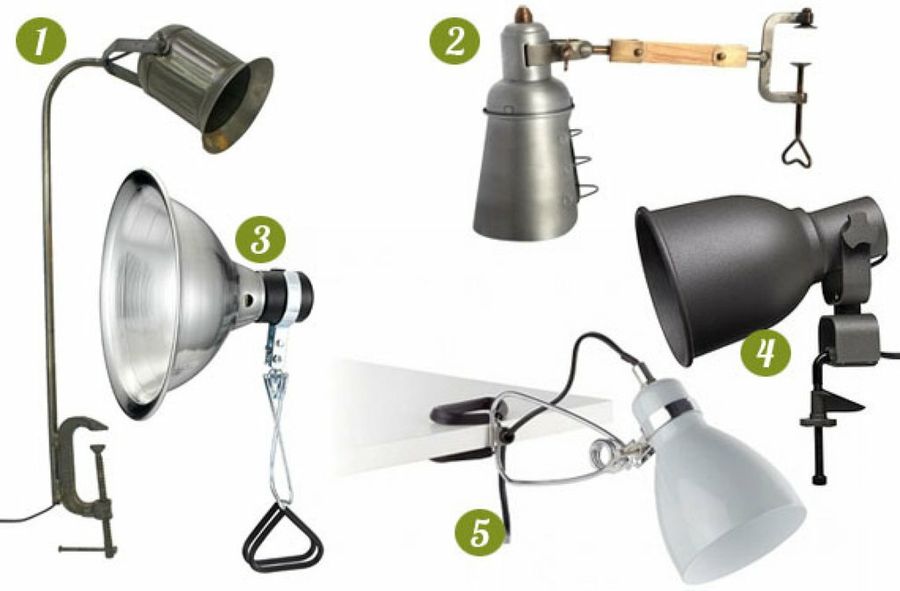 1
2
3
4
5