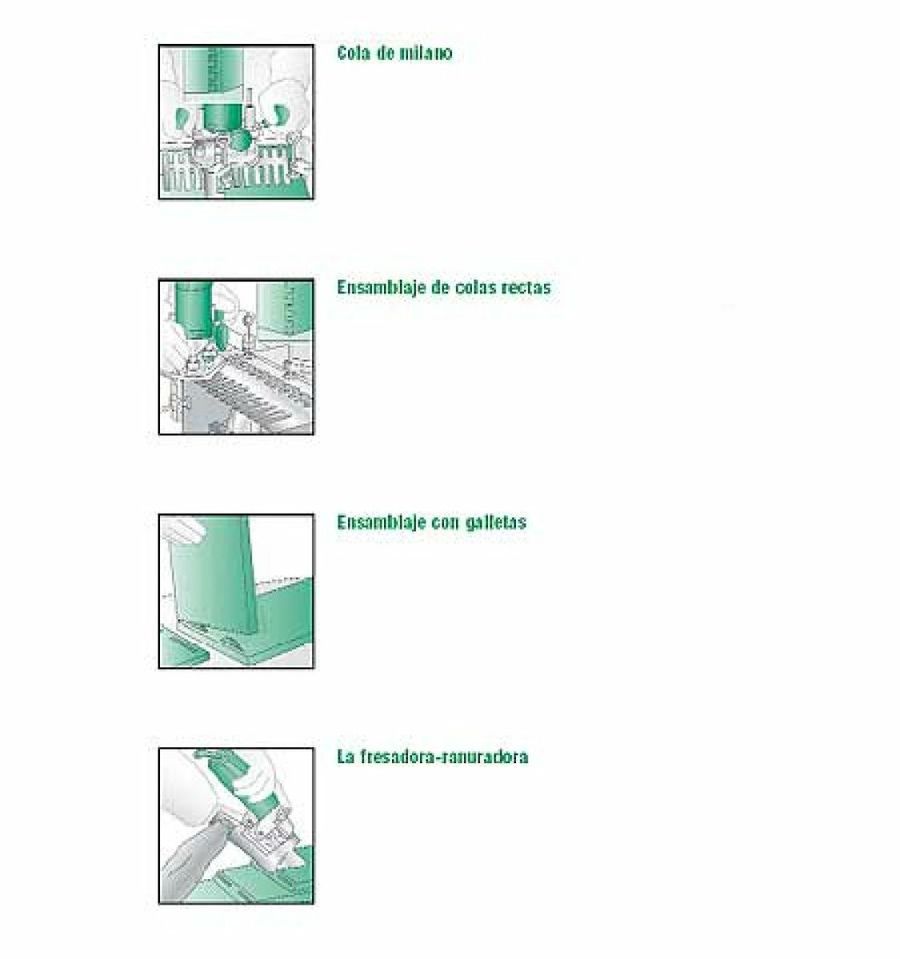 Cola de milano

Ensamblaje de colas rectas

Ensamblaje con galletas

La fresadora-ranuradora