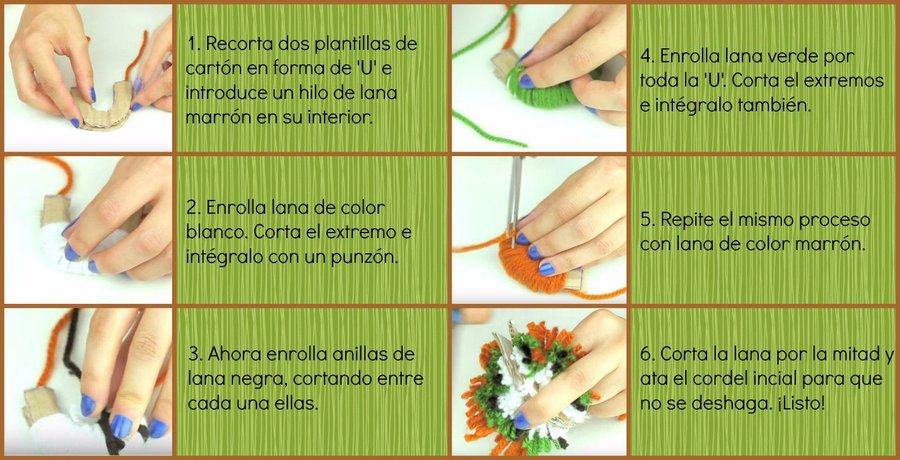 1. Recorta dos plantillas de cartón en forma de 'U' e introduce un hilo de lana marrón en su interior.

2. Enrolla lana de color blanco. Corta el extremo e intégralo con un punzón.

3. Ahora enrolla anillas de lana negra, cortando entre cada una ellas.

4. Enrolla lana verde por toda la 'U'. Corta el extremos e intégralo también.

5. Repite el mismo proceso con lana de color marrón.

6. Corta la lana por la mitad y ata el cordel incial para que no se deshaga. ¡Listo!