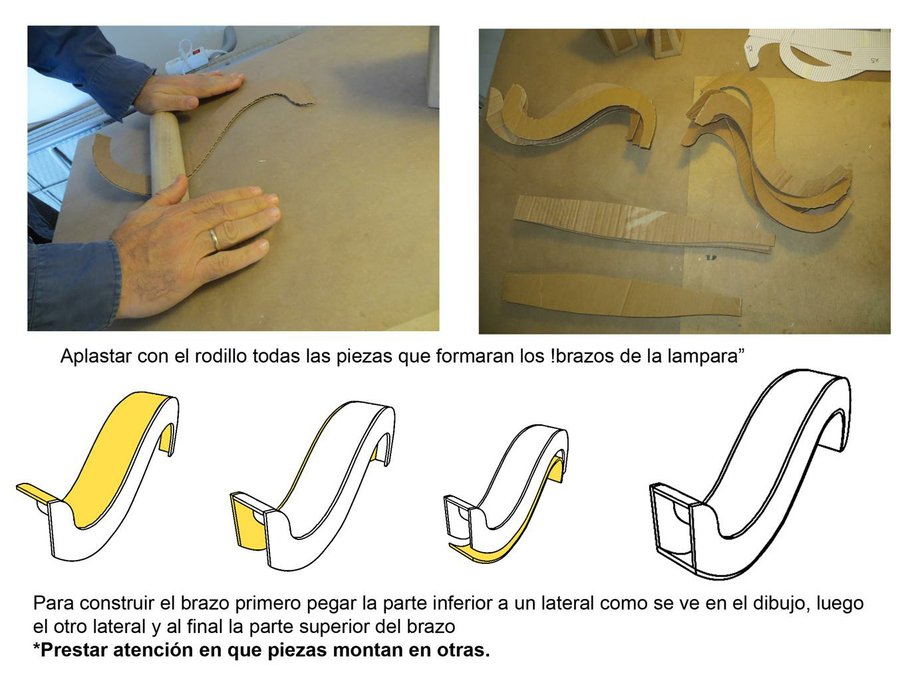 Aplastar con el rodillo todas las piezas que formaran los !brazos de la lampara”

Para construir el brazo primero pegar la parte inferior a un lateral como se ve en el dibujo, luego el otro lateral y al final la parte superior del brazo
*Prestar atención en que piezas montan en otras.