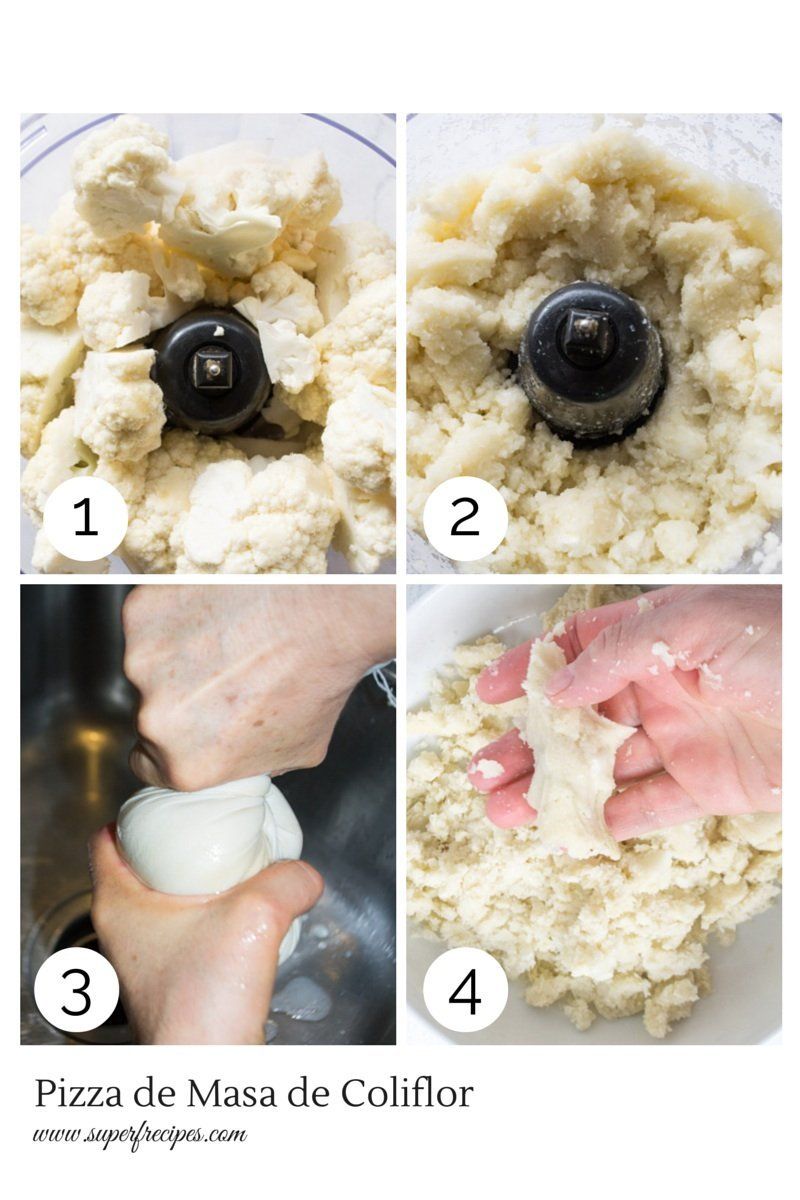 1

2

3

4

Pizza de Masa de Coliflor

www.superfrecipes.com