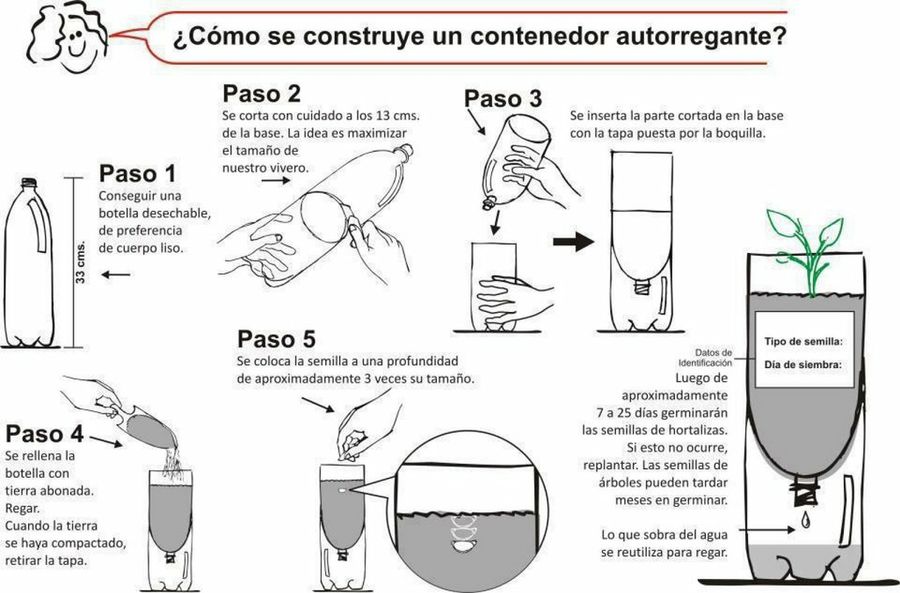 ¿Cómo se construye un contenedor autorregante?

Paso 1
Conseguir una botella desechable, de preferencia de cuerpo liso.

33 cms.

Paso 2
Se corta con cuidado a los 13 cms. de la base. La idea es maximizar el tamaño de nuestro vivero.

Paso 3
Se inserta la parte cortada en la base con la tapa puesta por la boquilla.

Paso 4
Se rellena la botella con tierra abonada. Regar. Cuando la tierra se haya compactado, retirar la tapa.

Paso 5
Se coloca la semilla a una profundidad de aproximadamente 3 veces su tamaño.

Datos de Identificación

Tipo de semilla:
Día de siembra:

Luego de aproximadamente 7 a 25 días germinarán las semillas de hortalizas. Si esto no ocurre, replantar. Las semillas de árboles pueden tardar meses en germinar.

Lo que sobra del agua se reutiliza para regar.