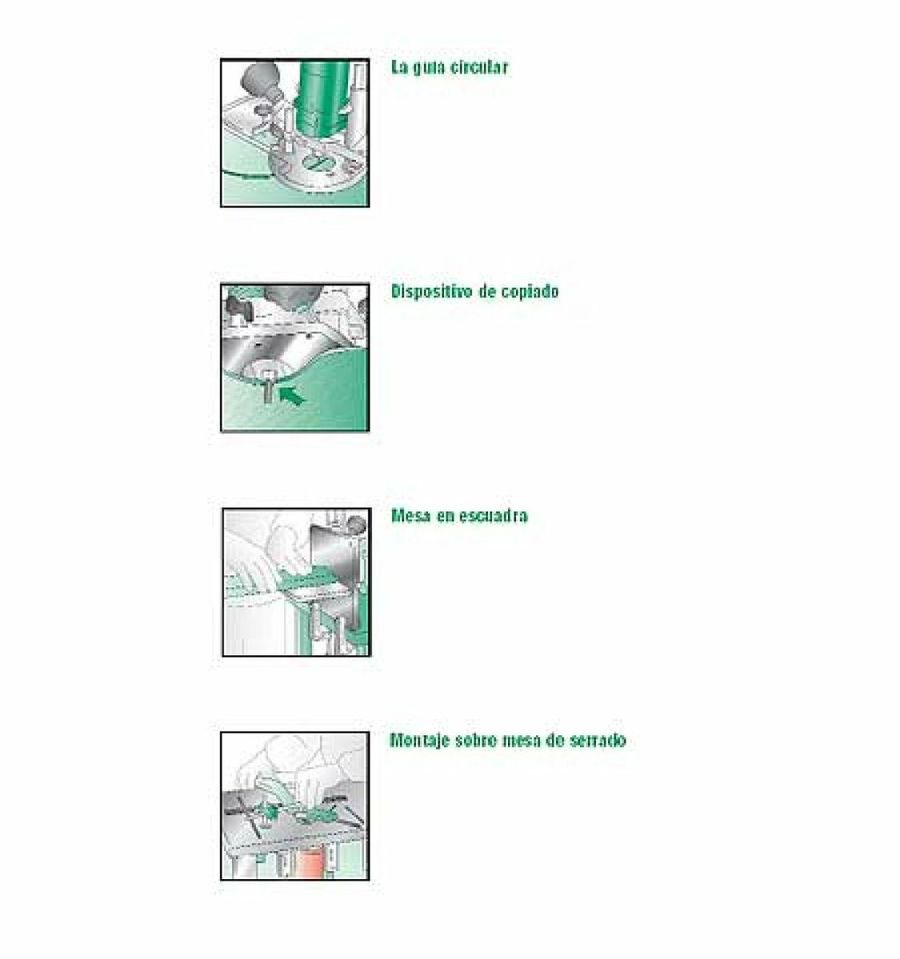 La guía circular

Dispositivo de copiado

Mesa en escuadra

Montaje sobre mesa de serrado