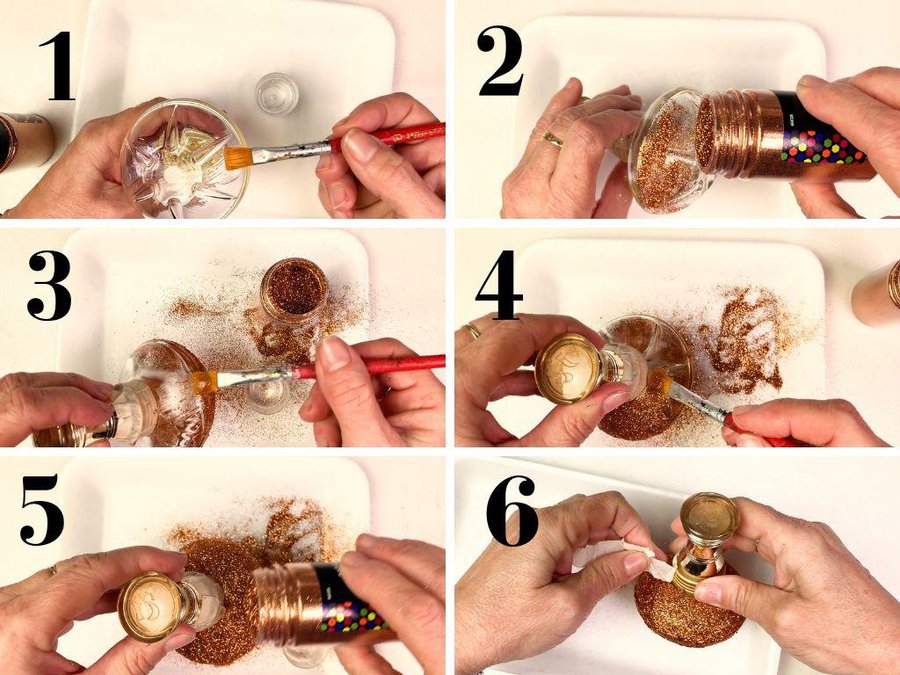 1

2

3

4

5

6