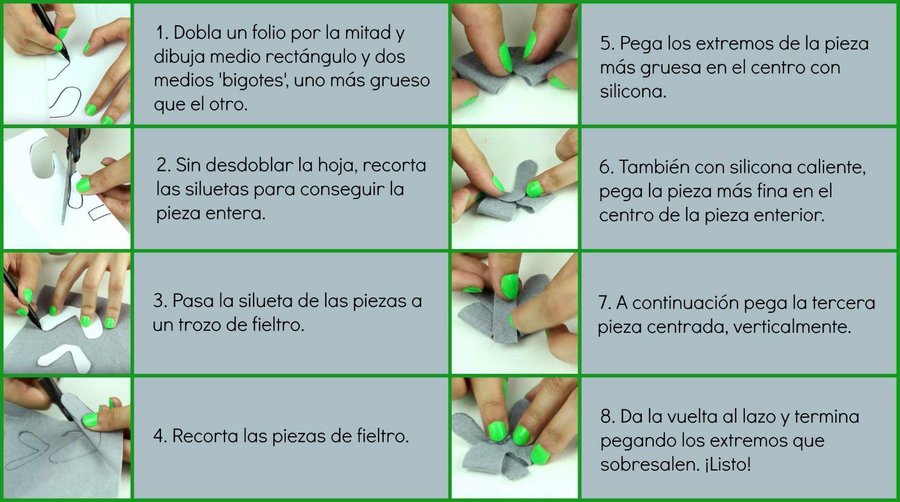 1. Dobla un folio por la mitad y dibuja medio rectángulo y dos medios 'bigotes', uno más grueso que el otro.

2. Sin desdoblar la hoja, recorta las siluetas para conseguir la pieza entera.

3. Pasa la silueta de las piezas a un trozo de fieltro.

4. Recorta las piezas de fieltro.

5. Pega los extremos de la pieza más gruesa en el centro con silicona.

6. También con silicona caliente, pega la pieza más fina en el centro de la pieza enterior.

7. A continuación pega la tercera pieza centrada, verticalmente.

8. Da la vuelta al lazo y termina pegando los extremos que sobresalen. ¡Listo!