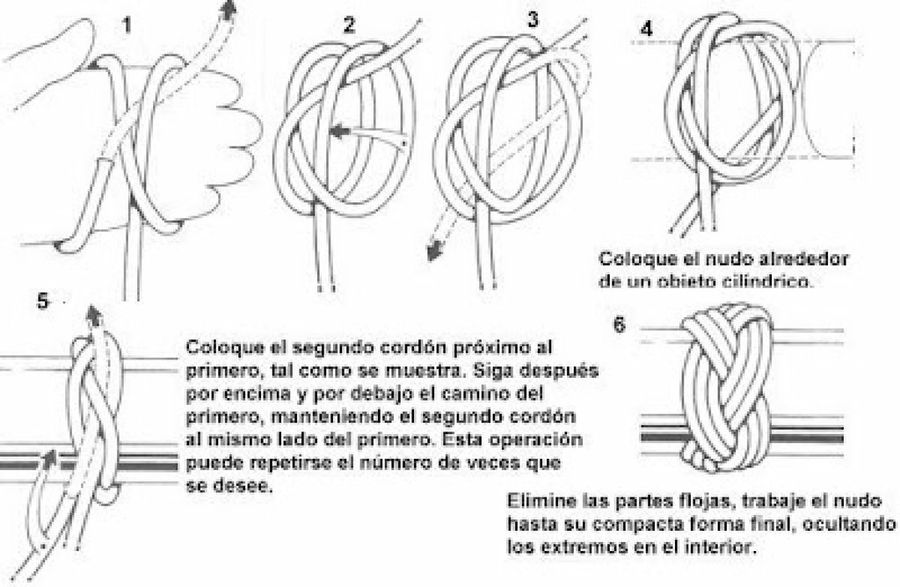 1

2

3

4

Coloque el nudo alrededor de un objeto cilíndrico.

5

Coloque el segundo cordón próximo al primero, tal como se muestra. Siga después por encima y por debajo el camino del primero, manteniendo el segundo cordón al mismo lado del primero. Esta operación puede repetirse el número de veces que se desee.

6

Elimine las partes flojas, trabaje el nudo hasta su compacta forma final, ocultando los extremos en el interior.