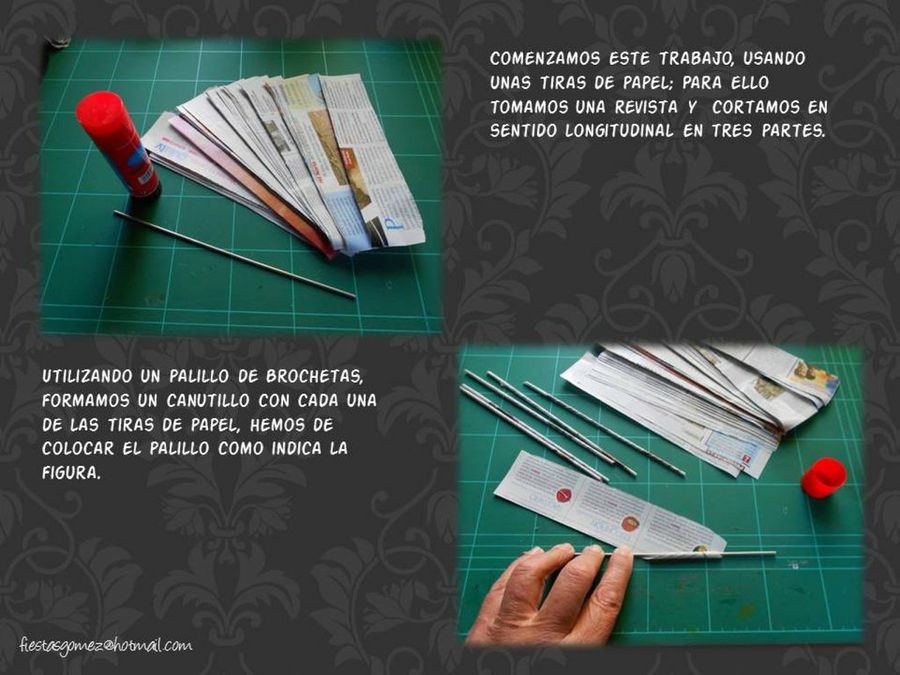 COMENZAMOS ESTE TRABAJO, USANDO UNAS TIRAS DE PAPEL; PARA ELLO TOMAMOS UNA REVISTA Y CORTAMOS EN SENTIDO LONGITUDINAL EN TRES PARTES.

UTILIZANDO UN PALILLO DE BROCHETAS, FORMAMOS UN CANUTILLO CON CADA UNA DE LAS TIRAS DE PAPEL, HEMOS DE COLOCAR EL PALILLO COMO INDICA LA FIGURA.

fiestasgomez@hotmail.com