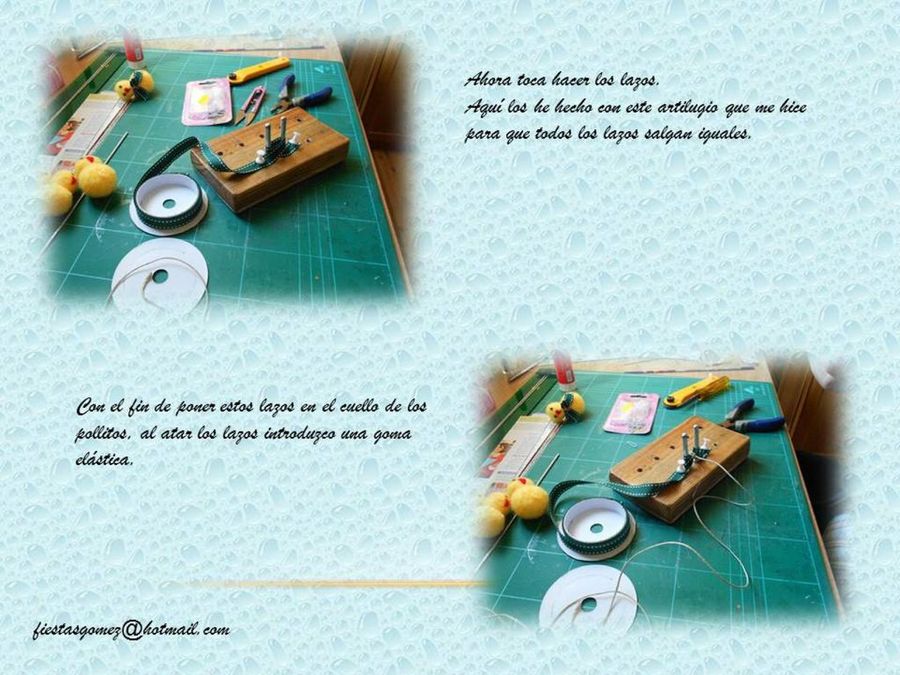 Ahora toca hacer los lazos.
Aquí los he hecho con este artilugio que me hice para que todos los lazos salgan iguales.

Con el fin de poner estos lazos en el cuello de los pollitos, al atar los lazos introduzco una goma elástica.

fiestasgomez@hotmail.com