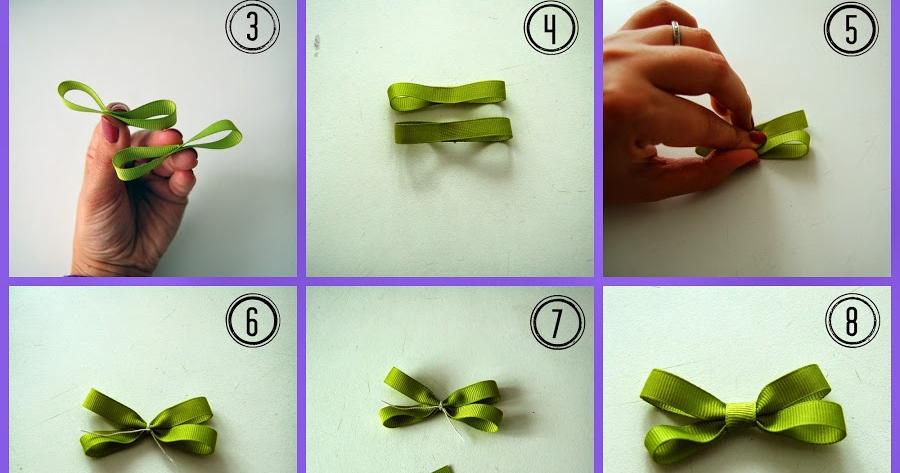 3

4

5

6

7

8