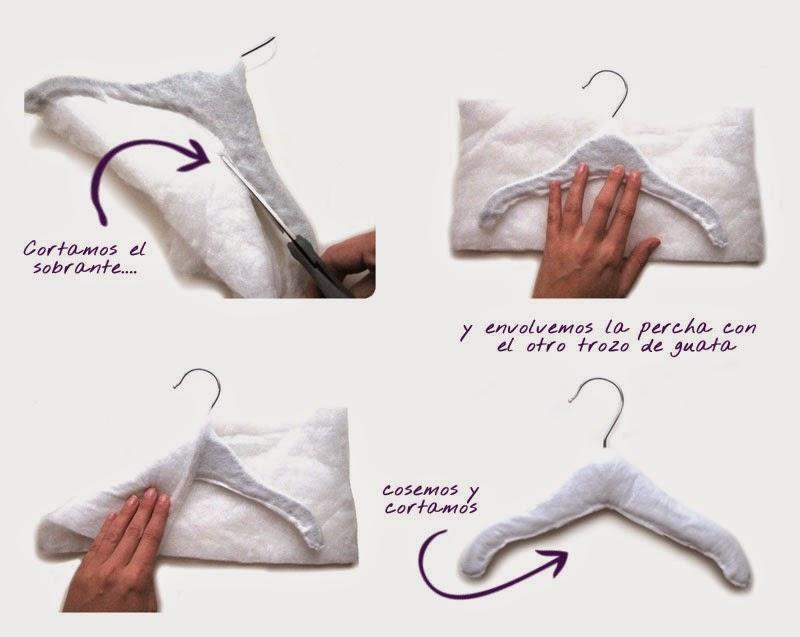 Cortamos el sobrante....

y envolvemos la percha con el otro trozo de guata

cosemos y cortamos