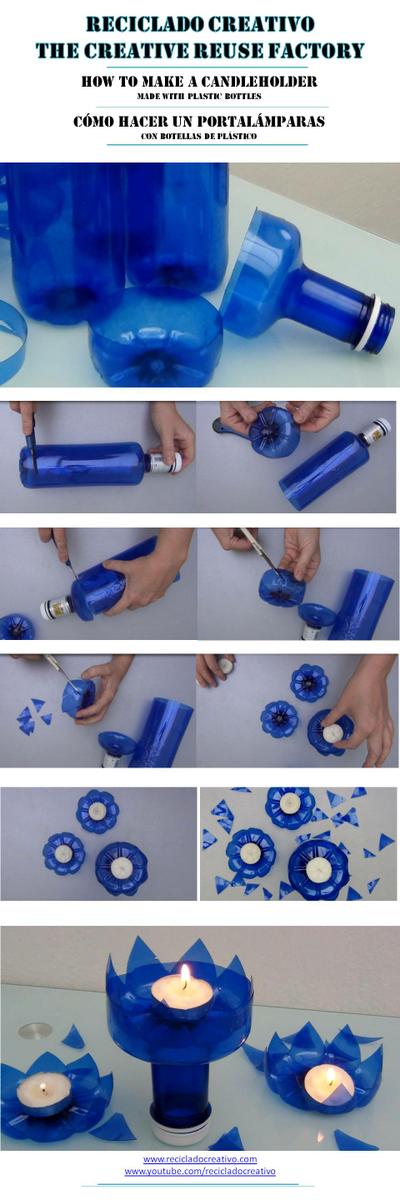 RECICLADO CREATIVO
THE CREATIVE REUSE FACTORY

HOW TO MAKE A CANDLEHOLDER
MADE WITH PLASTIC BOTTLES

CÓMO HACER UN PORTALÁMPARAS
CON BOTELLAS DE PLÁSTICO

www.recicladocreativo.com
www.youtube.com/recicladocreativo