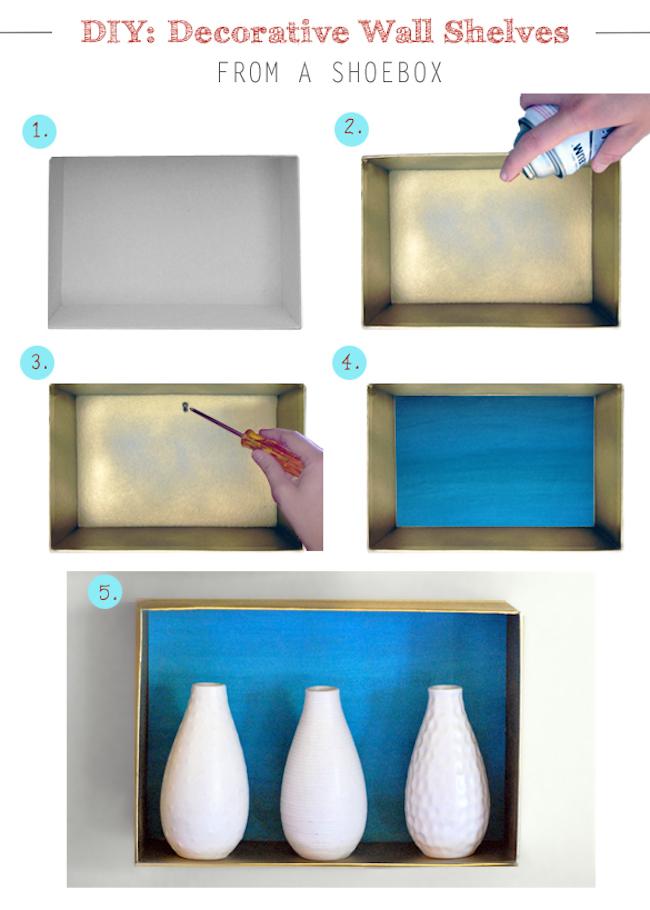 DIY: Decorative Wall Shelves

FROM A SHOEBOX

1.

2.

3.

4.

5.