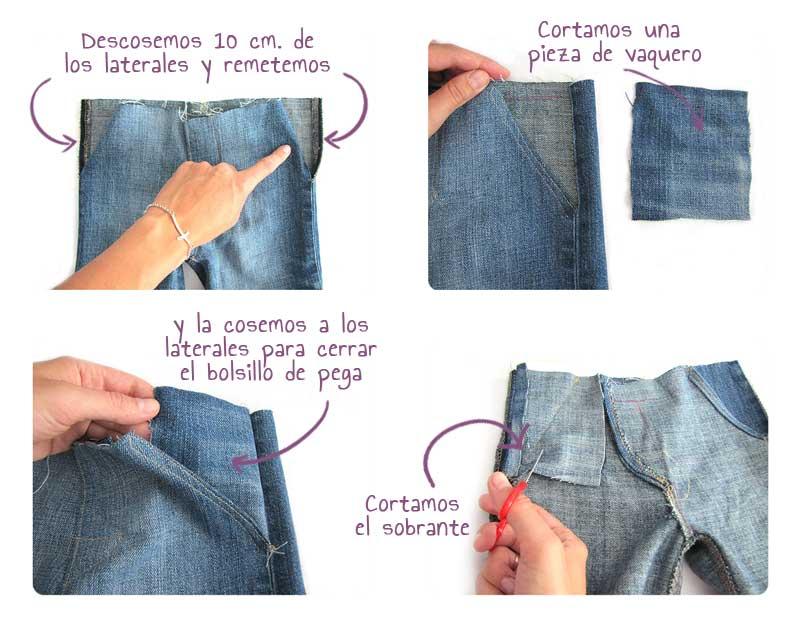 Descosemos 10 cm. de los laterales y remetemos

Cortamos una pieza de vaquero

y la cosemos a los laterales para cerrar el bolsillo de pega

Cortamos el sobrante