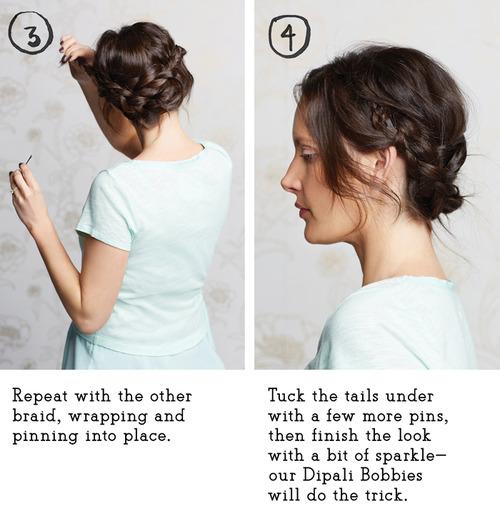 3

Repeat with the other braid, wrapping and pinning into place.

4

Tuck the tails under with a few more pins, then finish the look with a bit of sparkle—our Dipali Bobbies will do the trick.