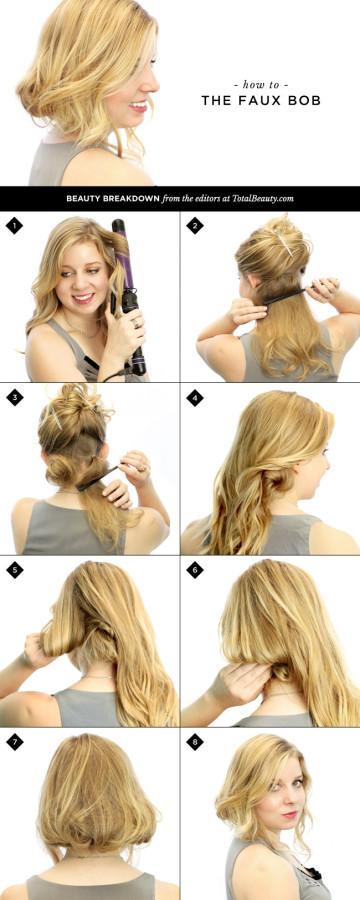 - how to -
THE FAUX BOB

BEAUTY BREAKDOWN from the editors at TotalBeauty.com

1

2

3

4

5

6

7

8