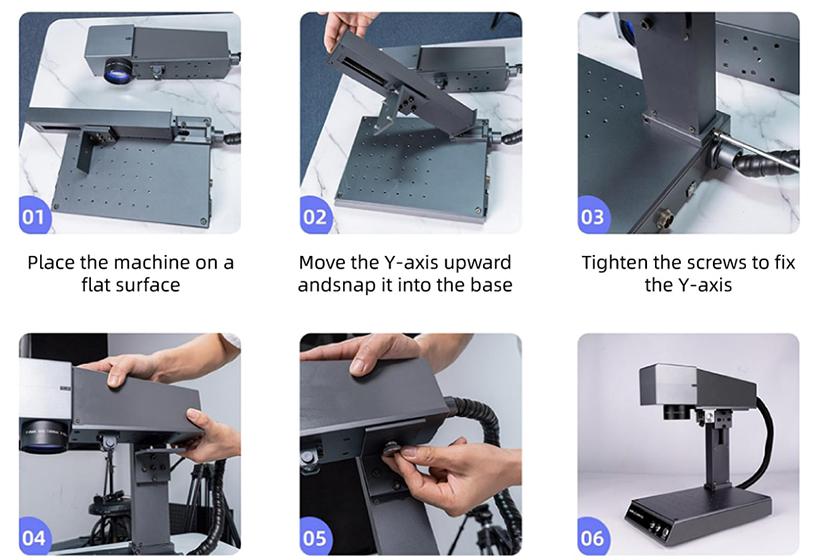 01

Place the machine on a flat surface

02

Move the Y-axis upward andsnap it into the base

03

Tighten the screws to fix the Y-axis

04

05

06