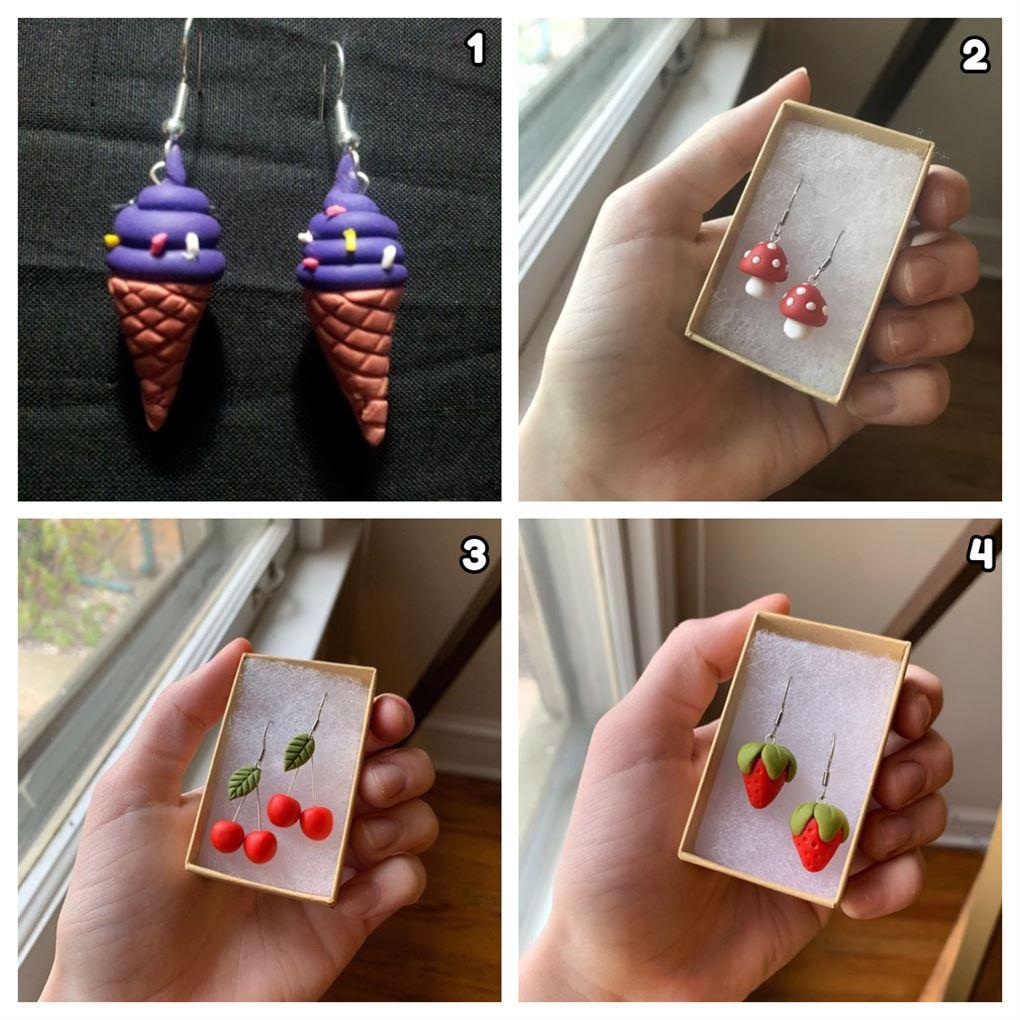 1

2

3

4