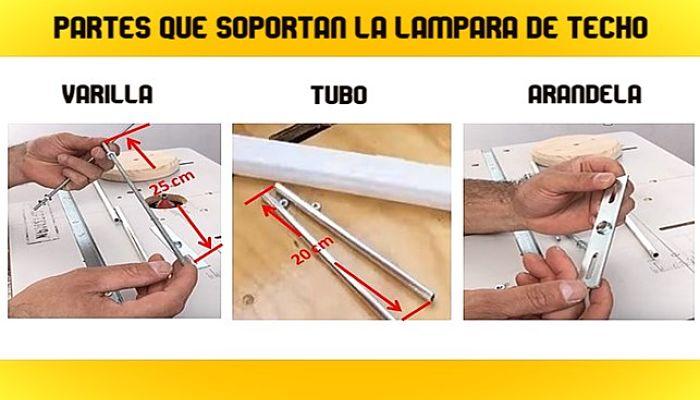 PARTES QUE SOPORTAN LA LAMPARA DE TECHO

VARILLA

25 cm

TUBO

20 cm

ARANDELA