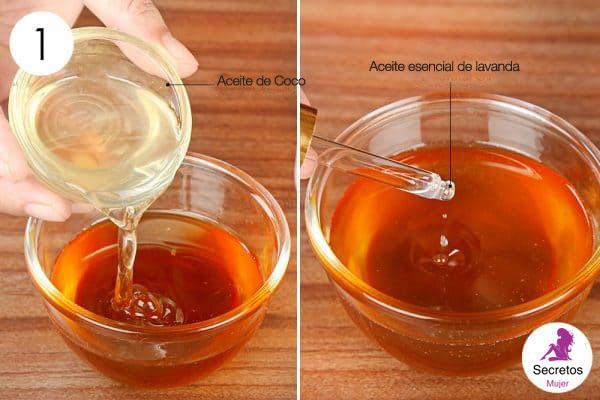 1

Aceite de Coco

Aceite esencial de lavanda

Secretos
Mujer