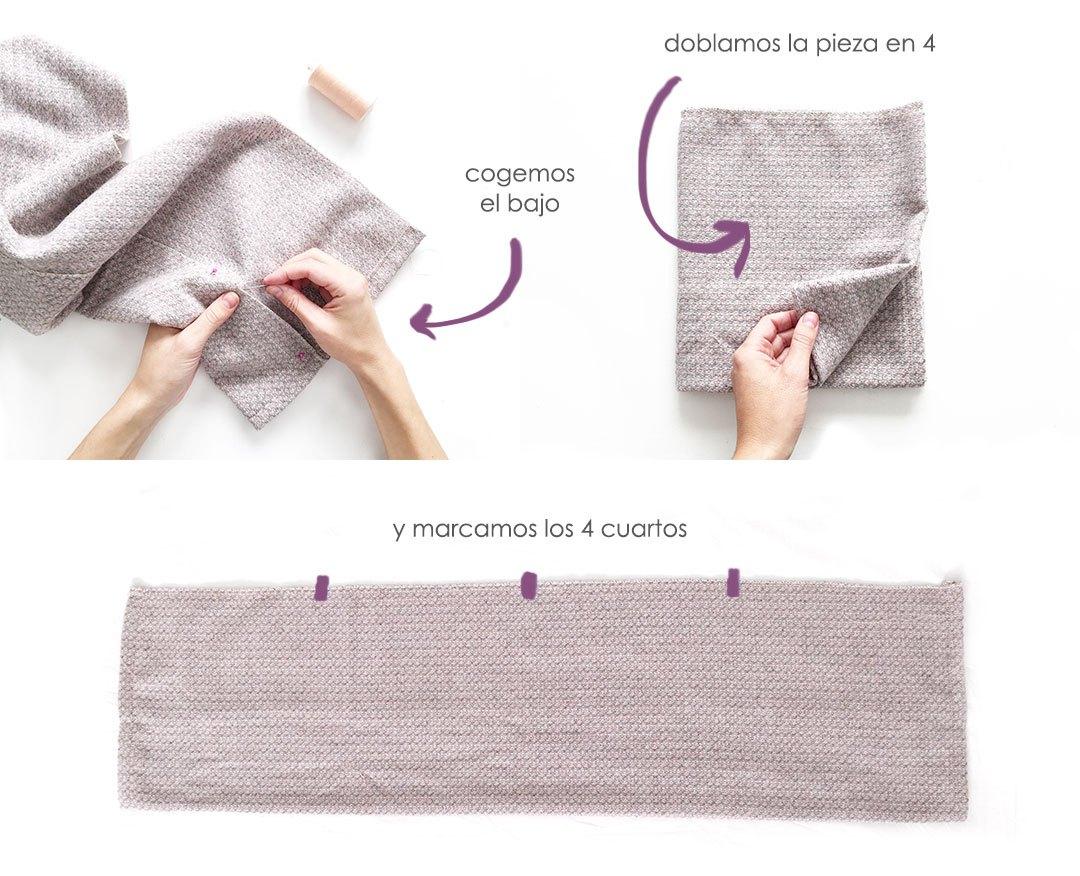 cogemos el bajo

doblamos la pieza en 4

y marcamos los 4 cuartos