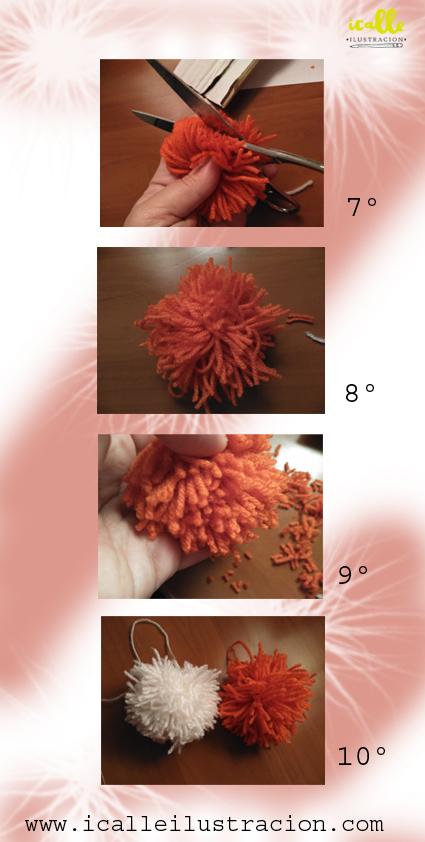 icalle
ILUSTRACION

7°

8°

9°

10°

www.icalleilustracion.com