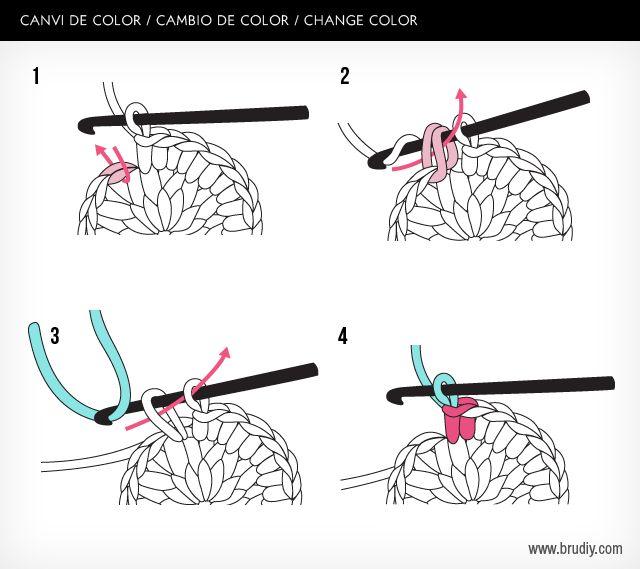 CANVI DE COLOR / CAMBIO DE COLOR / CHANGE COLOR

1

2

3

4

www.brudiy.com