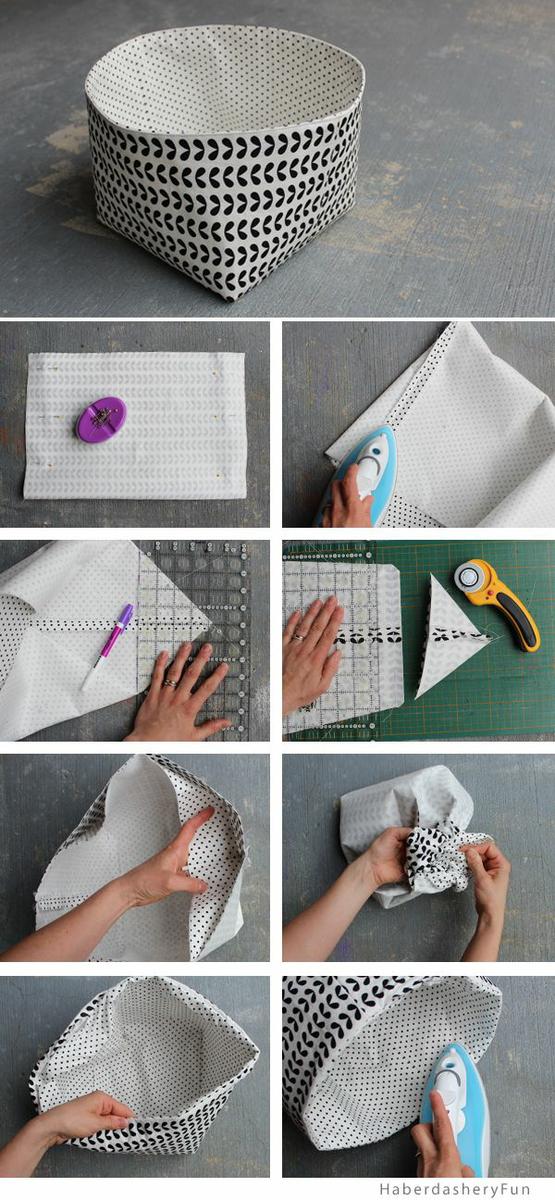 HaberdasheryFun