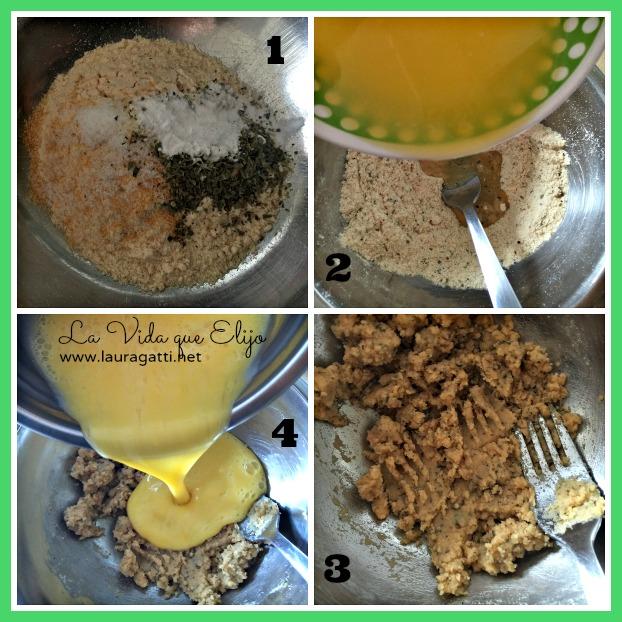 1

2

La Vida que Elijo
www.lauragatti.net

4

3