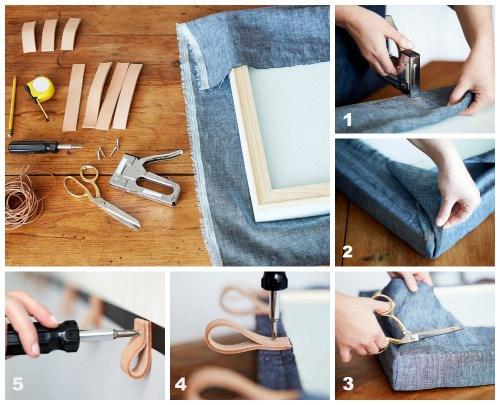 1
2
5
4
3